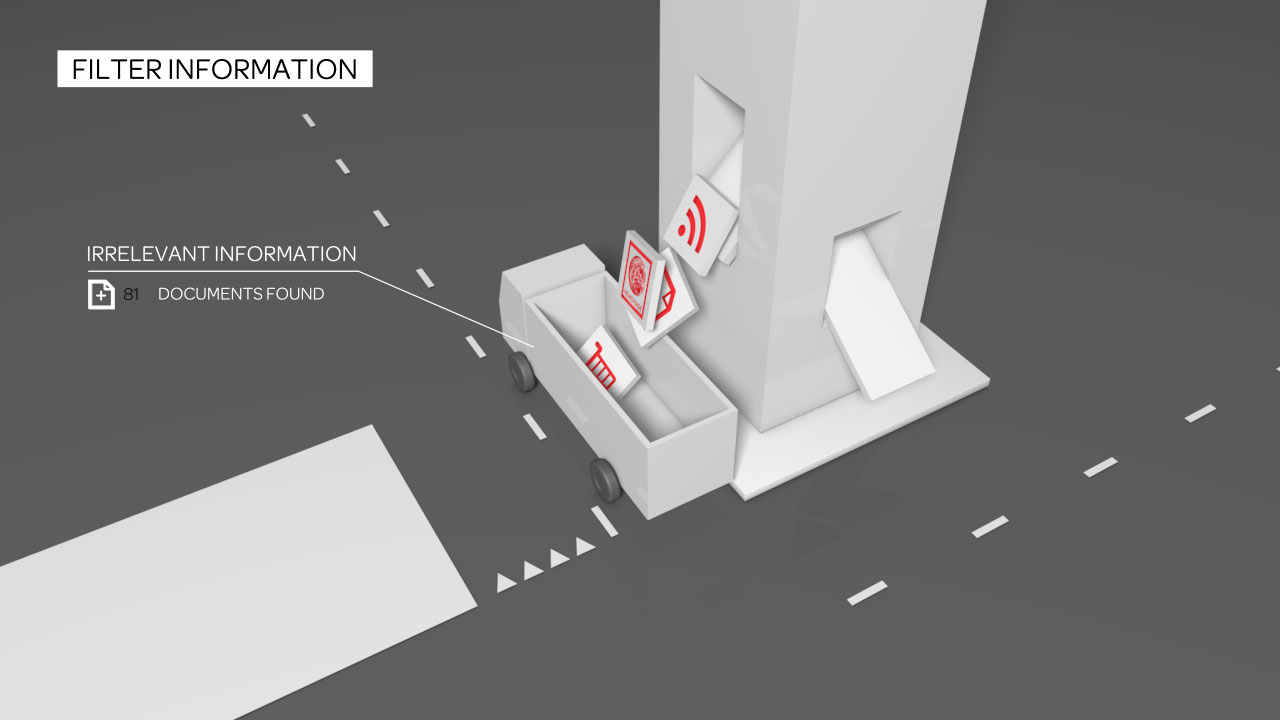 FILTER INFORMATION

IRRELEVANT INFORMATION

81 DOCUMENTS FOUND